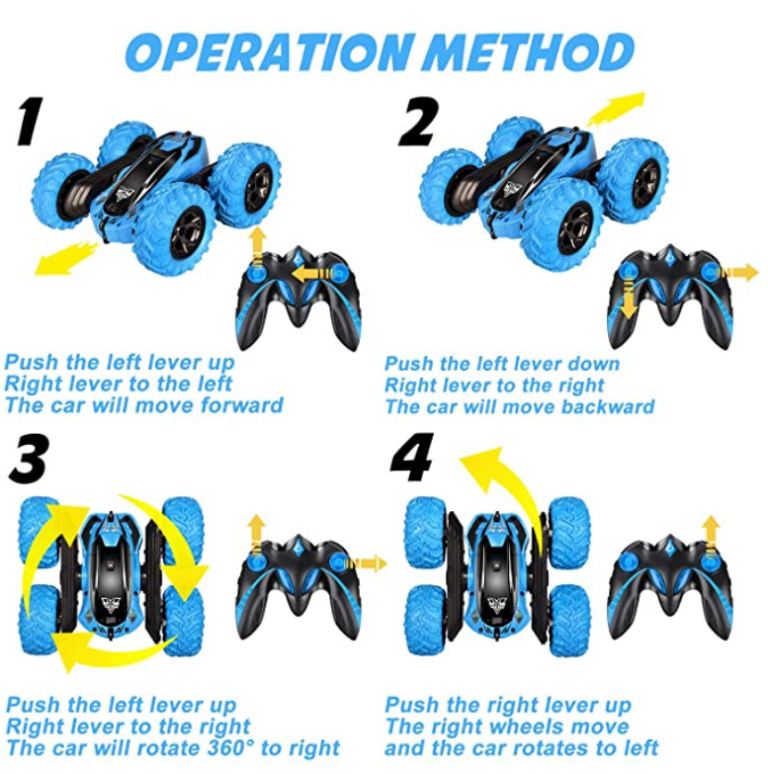 OPERATION METHOD

1

Push the left lever up
Right lever to the left
The car will move forward

2

Push the left lever down
Right lever to the right
The car will move backward

3

Push the left lever up
Right lever to the right
The car will rotate 360° to right

4

Push the right lever up
The right wheels move
and the car rotates to left